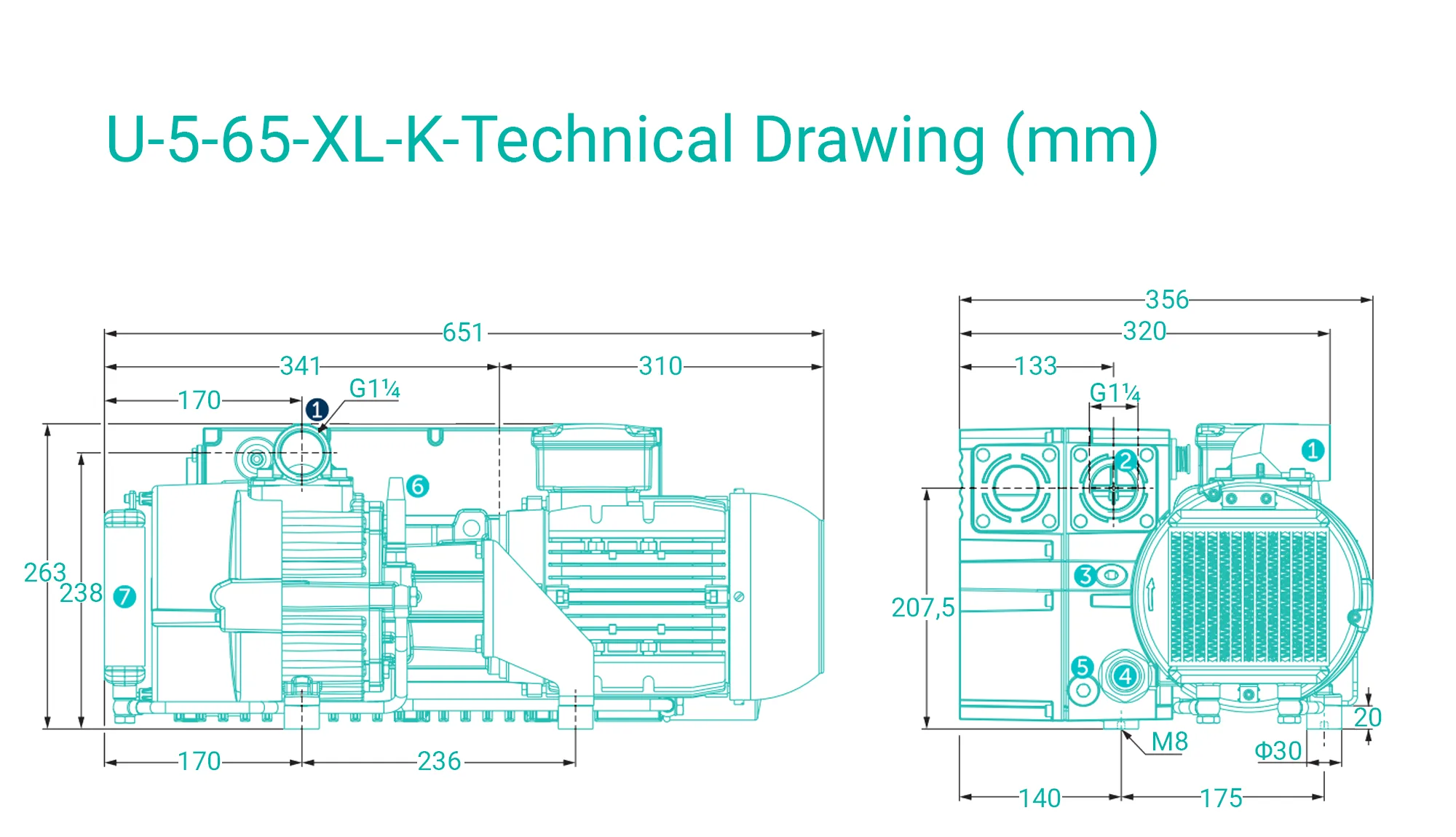 U-5-65-XL-K-Technical Drawing (mm)

651
341
310
170
G1¼
1
6
263
238
7
170
236

356
320
133
G1¼
2
1
3
207,5
5
4
20
M8
Φ30
140
175